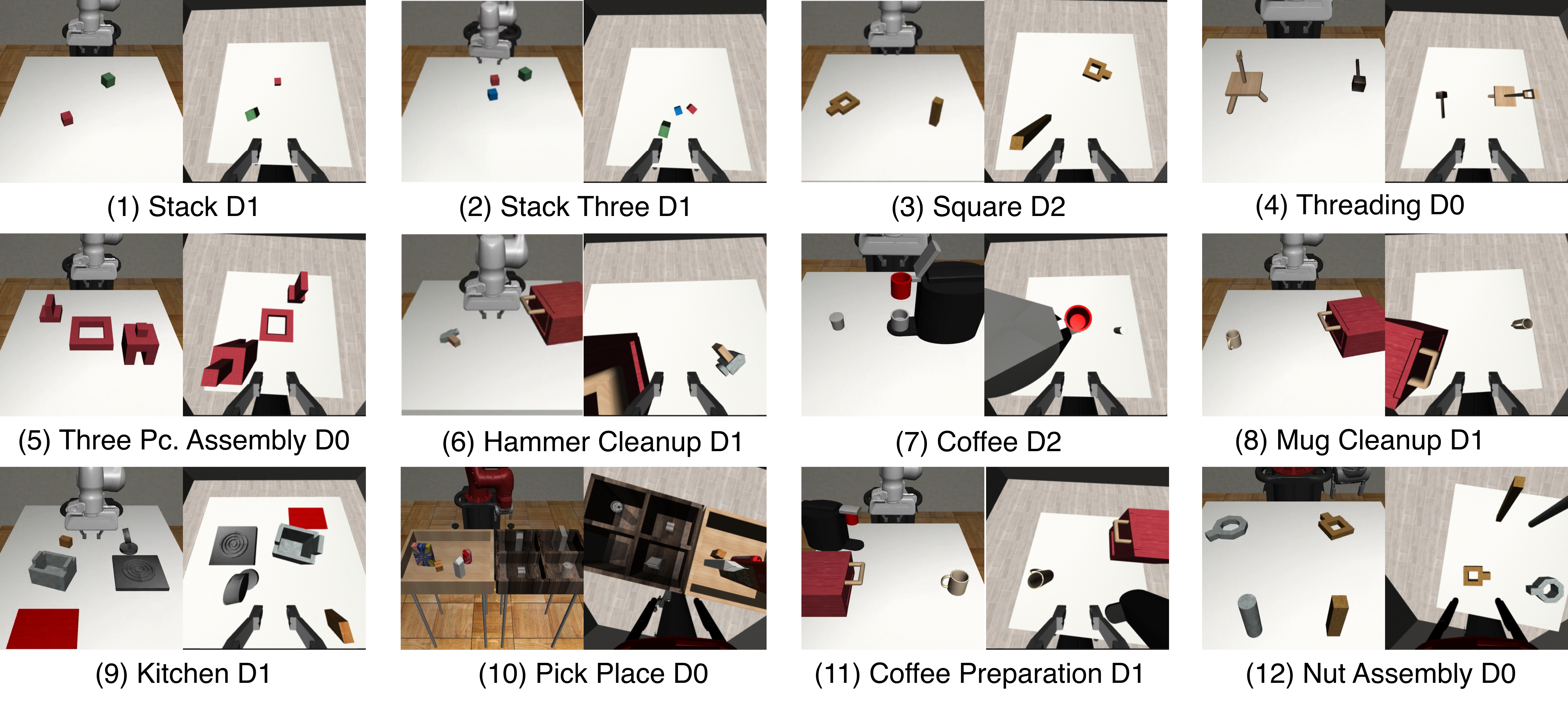 (1) Stack D1

(2) Stack Three D1

(3) Square D2

(4) Threading D0

(5) Three Pc. Assembly D0

(6) Hammer Cleanup D1

(7) Coffee D2

(8) Mug Cleanup D1

(9) Kitchen D1

(10) Pick Place D0

(11) Coffee Preparation D1

(12) Nut Assembly D0